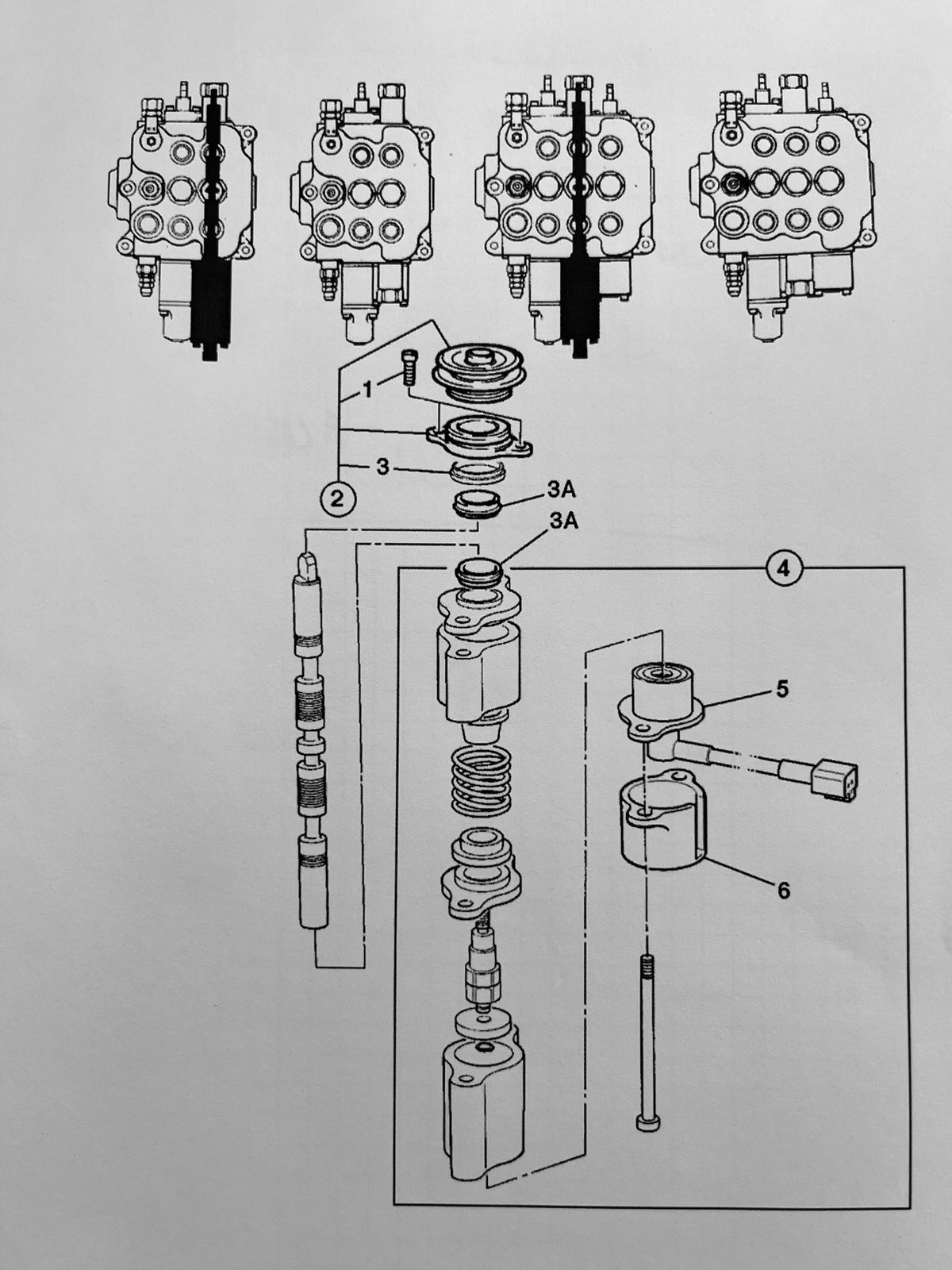 1
3
2
3A
3A
4
5
6